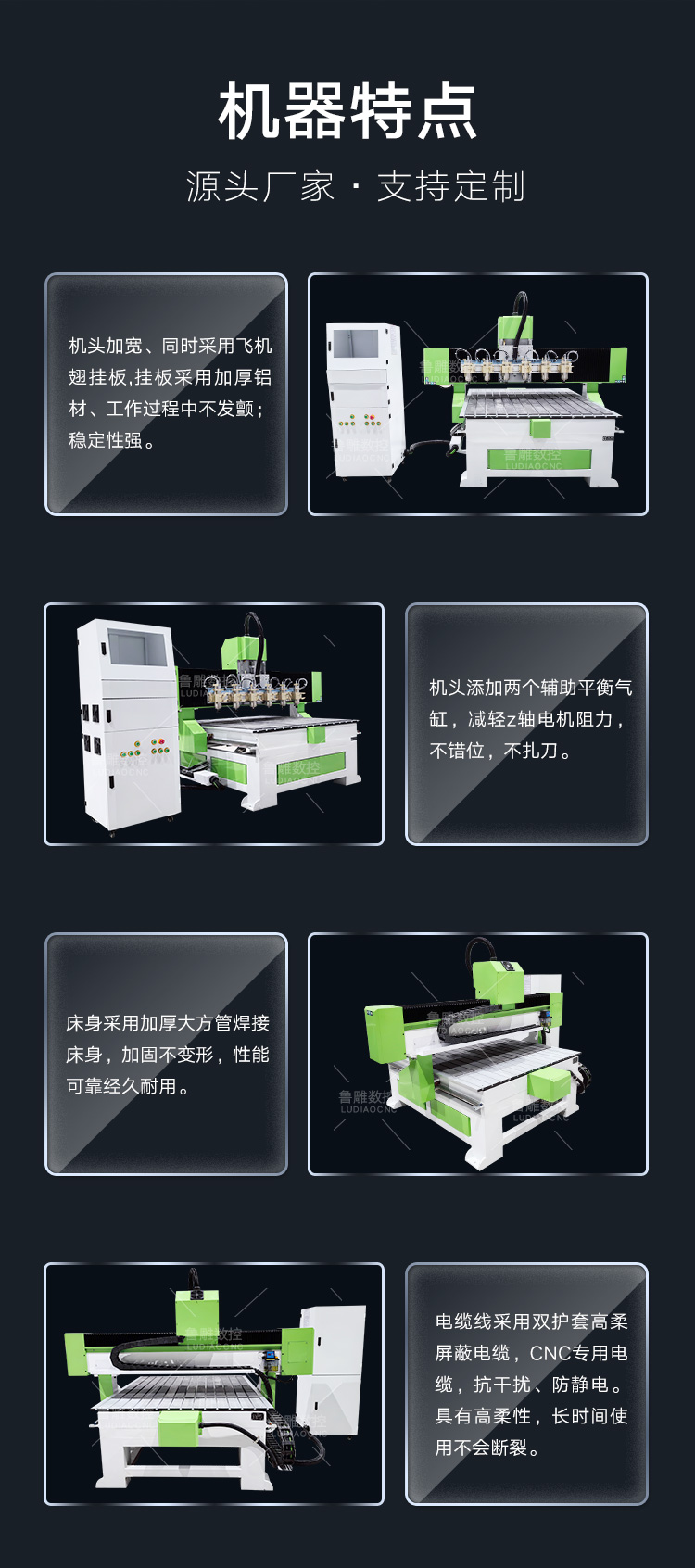 机器特点

源头厂家 · 支持定制

机头加宽、同时采用飞机翅挂板,挂板采用加厚铝材、工作过程中不发颤;稳定性强。

鲁雕数控
LUDIAOCNC

机头添加两个辅助平衡气缸，减轻z轴电机阻力，不错位，不扎刀。

床身采用加厚大方管焊接床身，加固不变形，性能可靠经久耐用。

鲁雕数控
LUDIAOCNC

电缆线采用双护套高柔屏蔽电缆，CNC专用电缆，抗干扰、防静电。具有高柔性，长时间使用不会断裂。